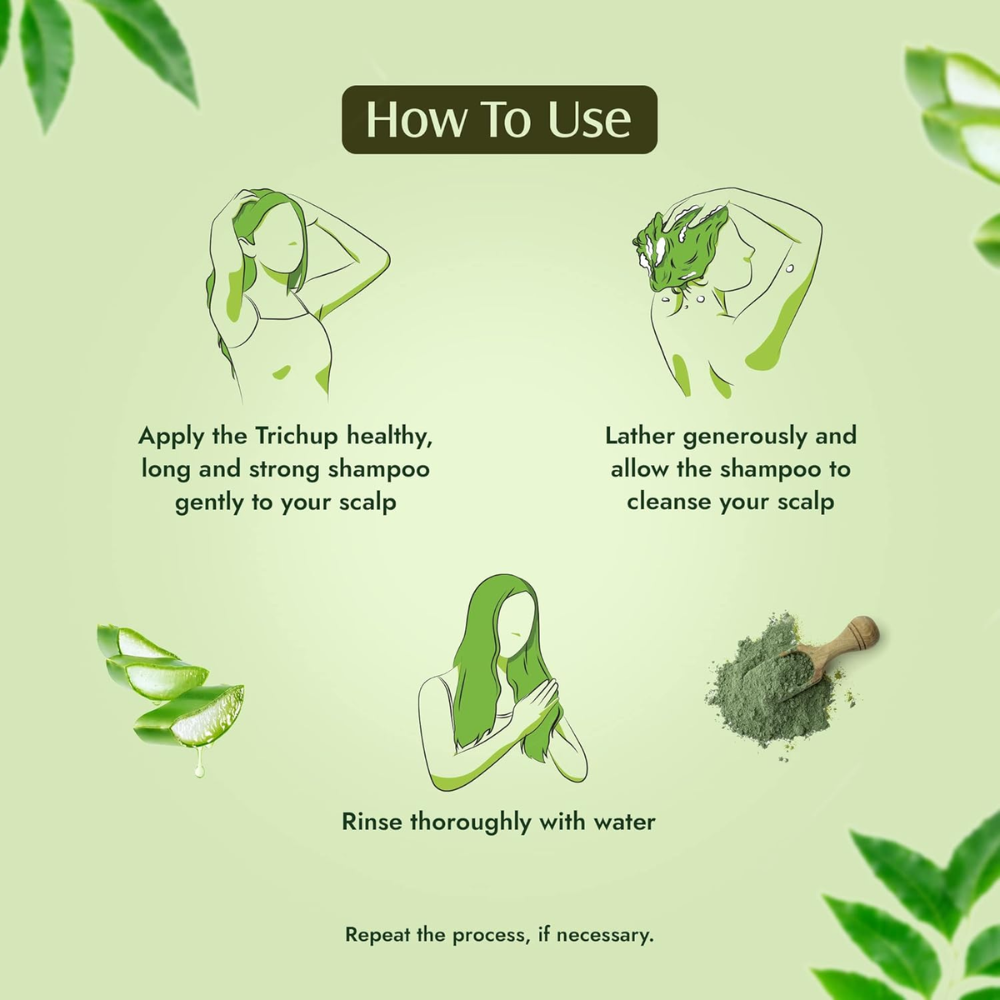 How To Use

Apply the Trichup healthy, long and strong shampoo gently to your scalp

Lather generously and allow the shampoo to cleanse your scalp

Rinse thoroughly with water

Repeat the process, if necessary.