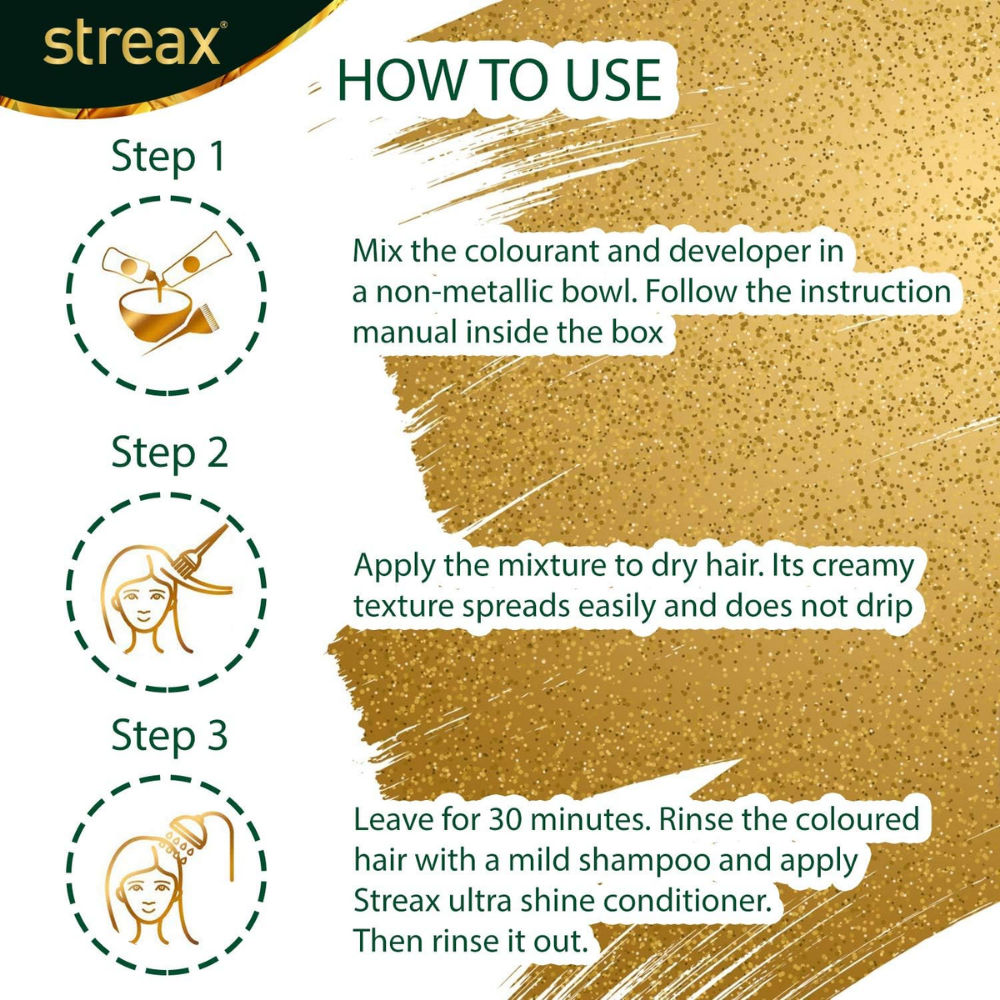 streax®

HOW TO USE

Step 1

Mix the colourant and developer in a non-metallic bowl. Follow the instruction manual inside the box

Step 2

Apply the mixture to dry hair. Its creamy texture spreads easily and does not drip

Step 3

Leave for 30 minutes. Rinse the coloured hair with a mild shampoo and apply Streax ultra shine conditioner.
Then rinse it out.