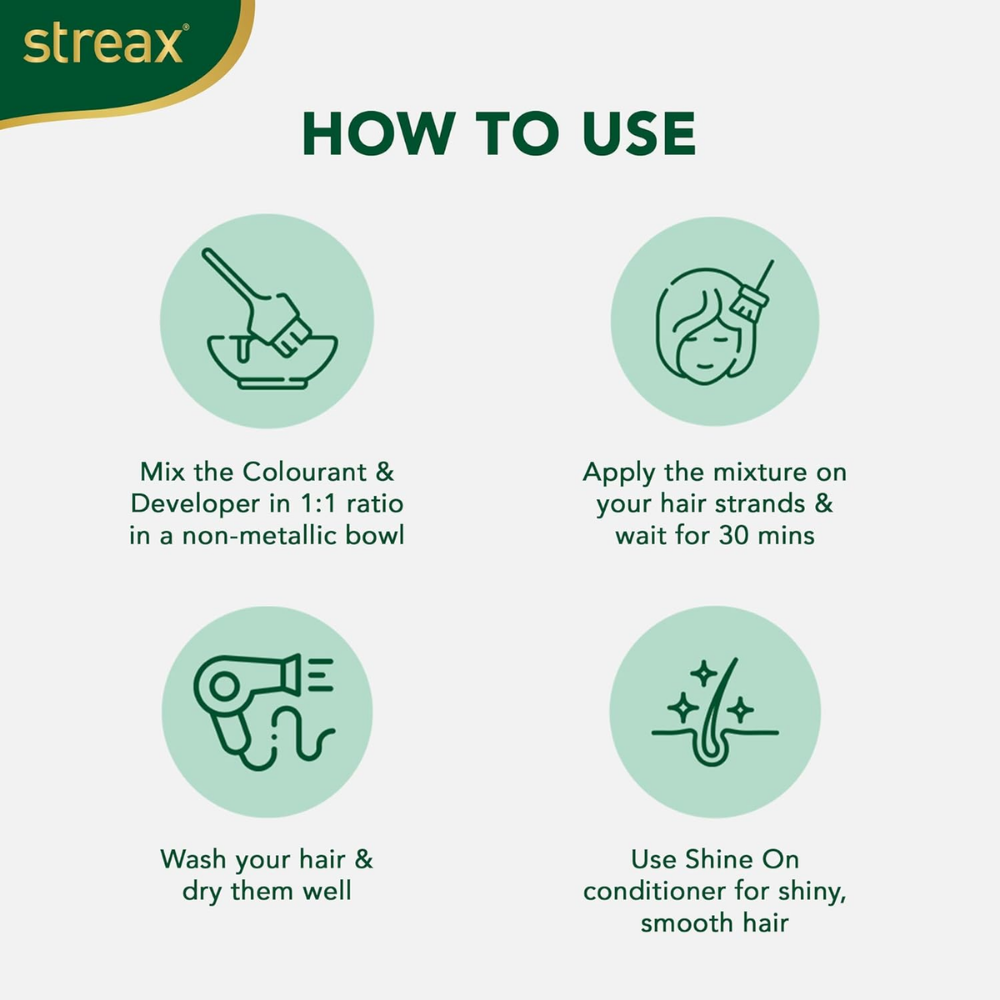 streax®

HOW TO USE

Mix the Colourant & Developer in 1:1 ratio in a non-metallic bowl

Apply the mixture on your hair strands & wait for 30 mins

Wash your hair & dry them well

Use Shine On conditioner for shiny, smooth hair