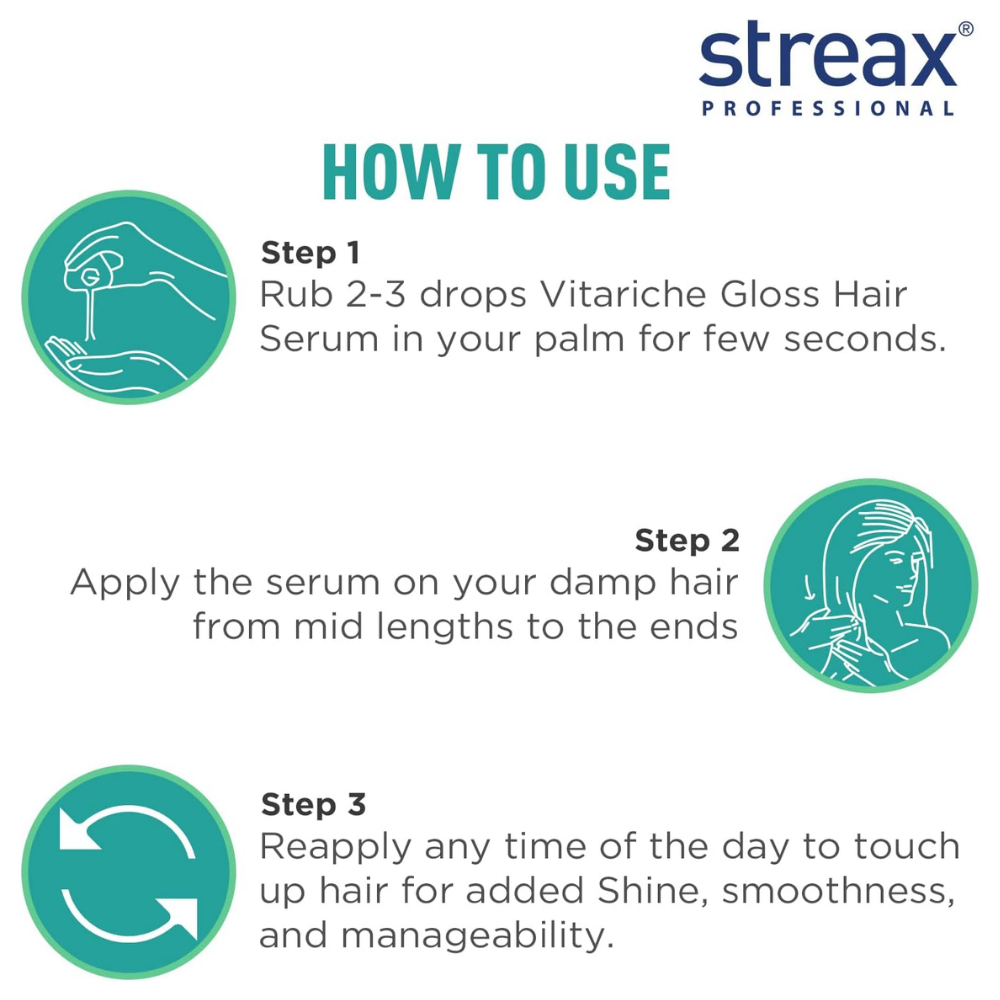 streax®
PROFESSIONAL

HOW TO USE

Step 1
Rub 2-3 drops Vitariche Gloss Hair Serum in your palm for few seconds.

Step 2
Apply the serum on your damp hair from mid lengths to the ends

Step 3
Reapply any time of the day to touch up hair for added Shine, smoothness, and manageability.