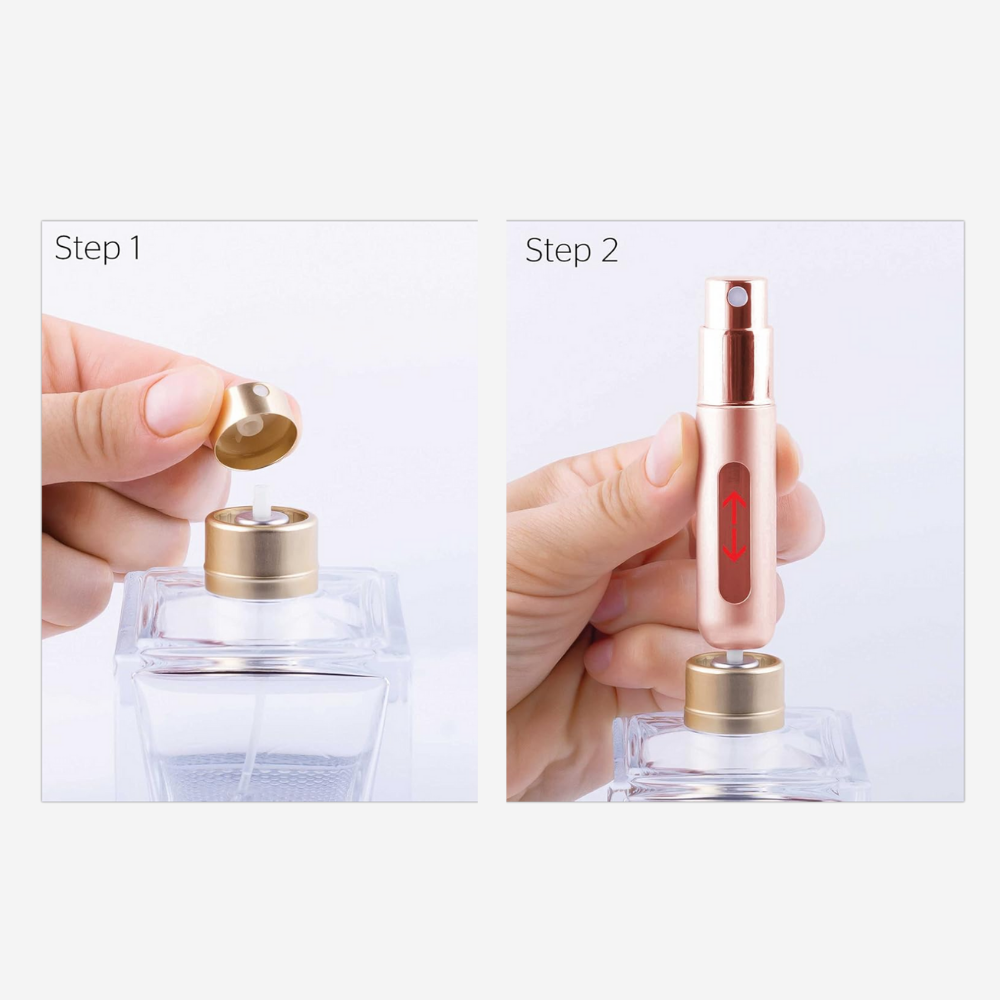 Step 1

Step 2